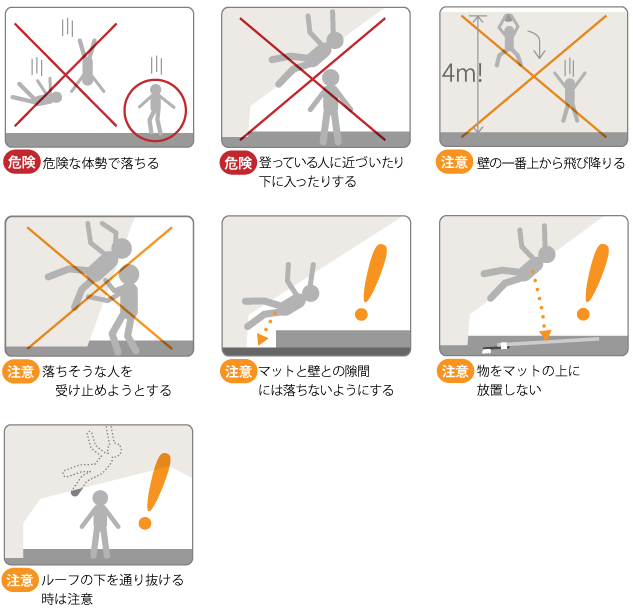 危険 危険な体勢で落ちる

危険 登っている人に近づいたり下に入ったりする

4m!

注意 壁の一番上から飛び降りる

注意 落ちそうな人を受け止めようとする

注意 マットと壁との隙間には落ちないようにする

注意 物をマットの上に放置しない

注意 ルーフの下を通り抜ける時は注意